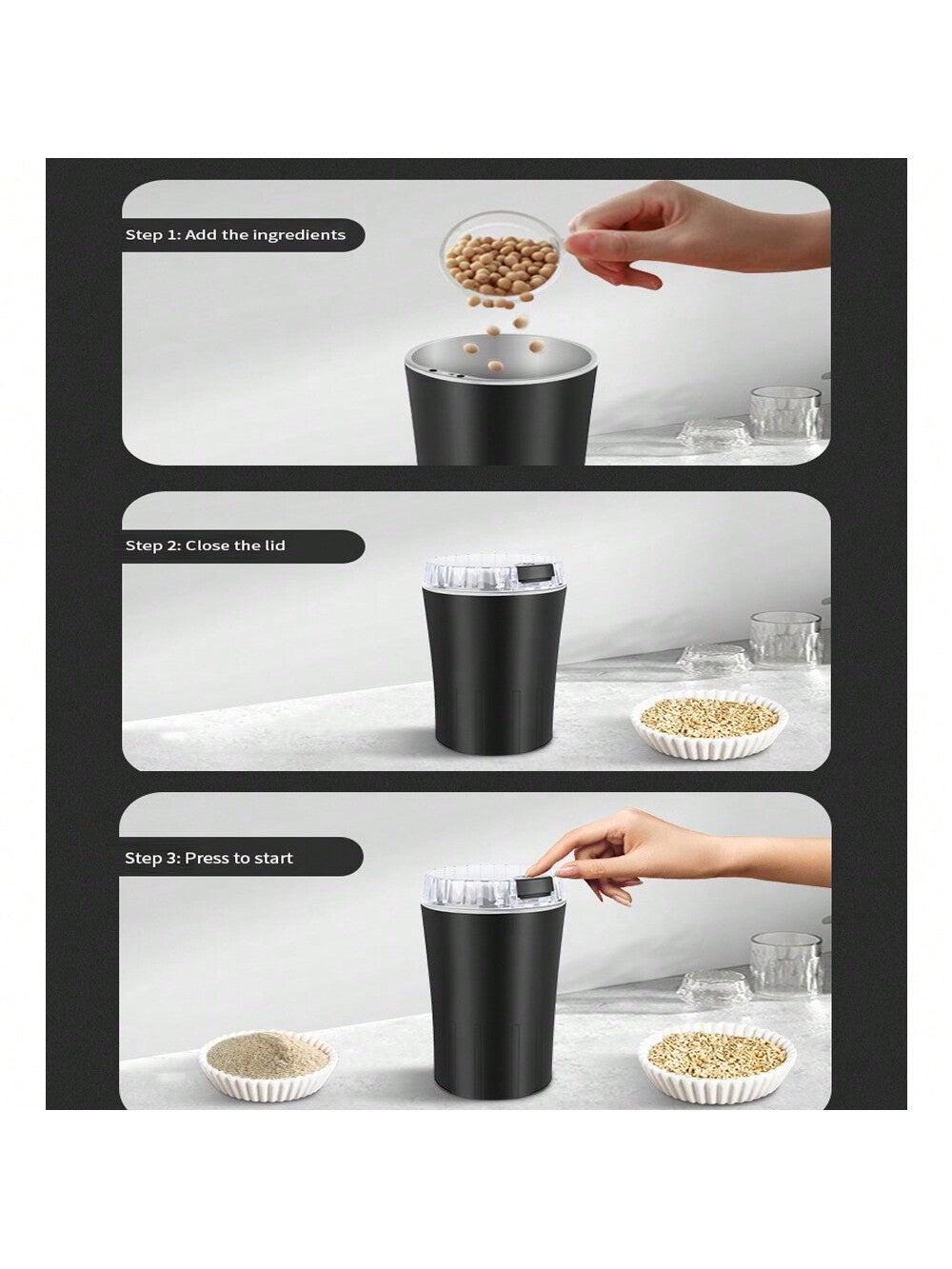 Step 1: Add the ingredients

Step 2: Close the lid

Step 3: Press to start